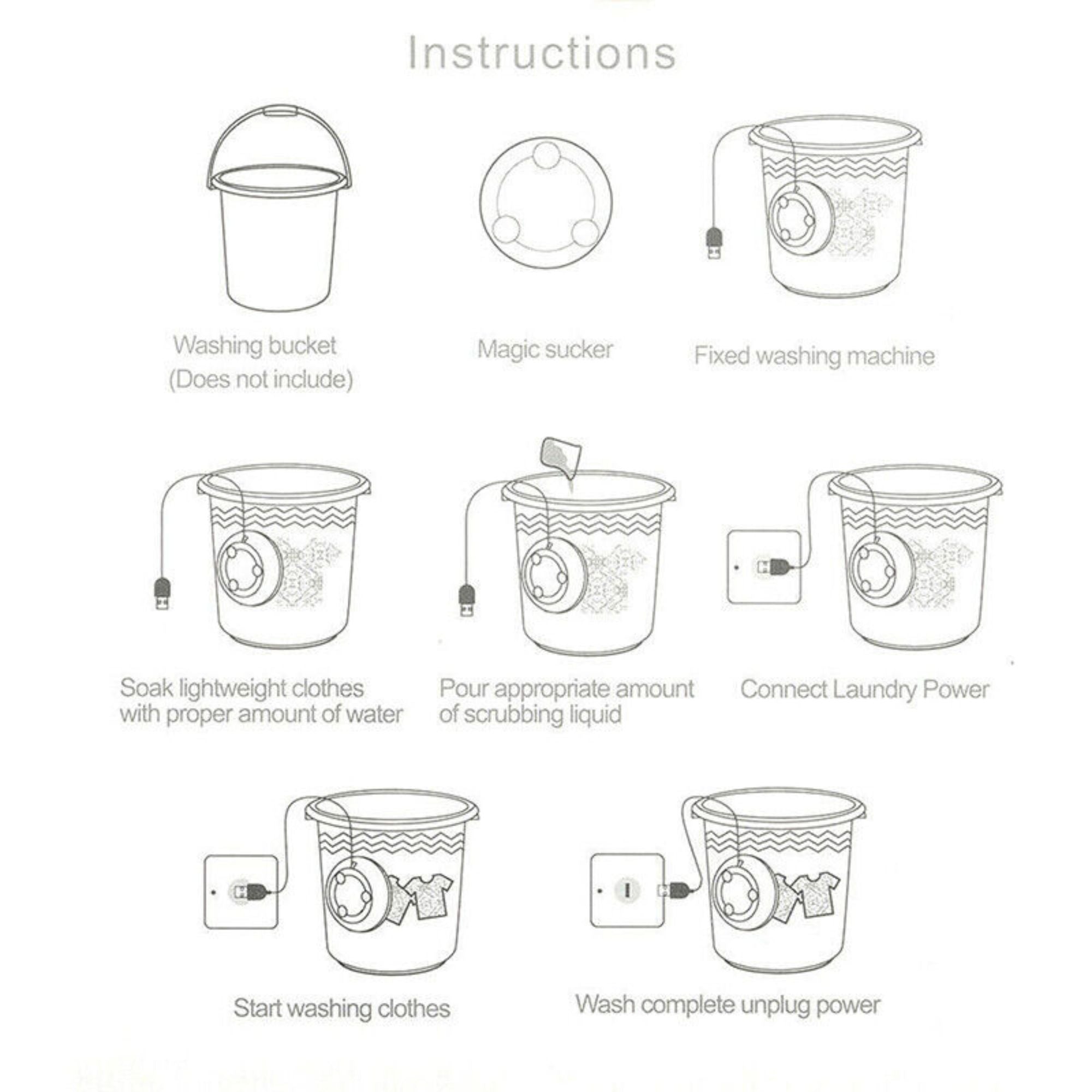 Instructions

Washing bucket
(Does not include)

Magic sucker

Fixed washing machine

Soak lightweight clothes with proper amount of water

Pour appropriate amount of scrubbing liquid

Connect Laundry Power

Start washing clothes

Wash complete unplug power